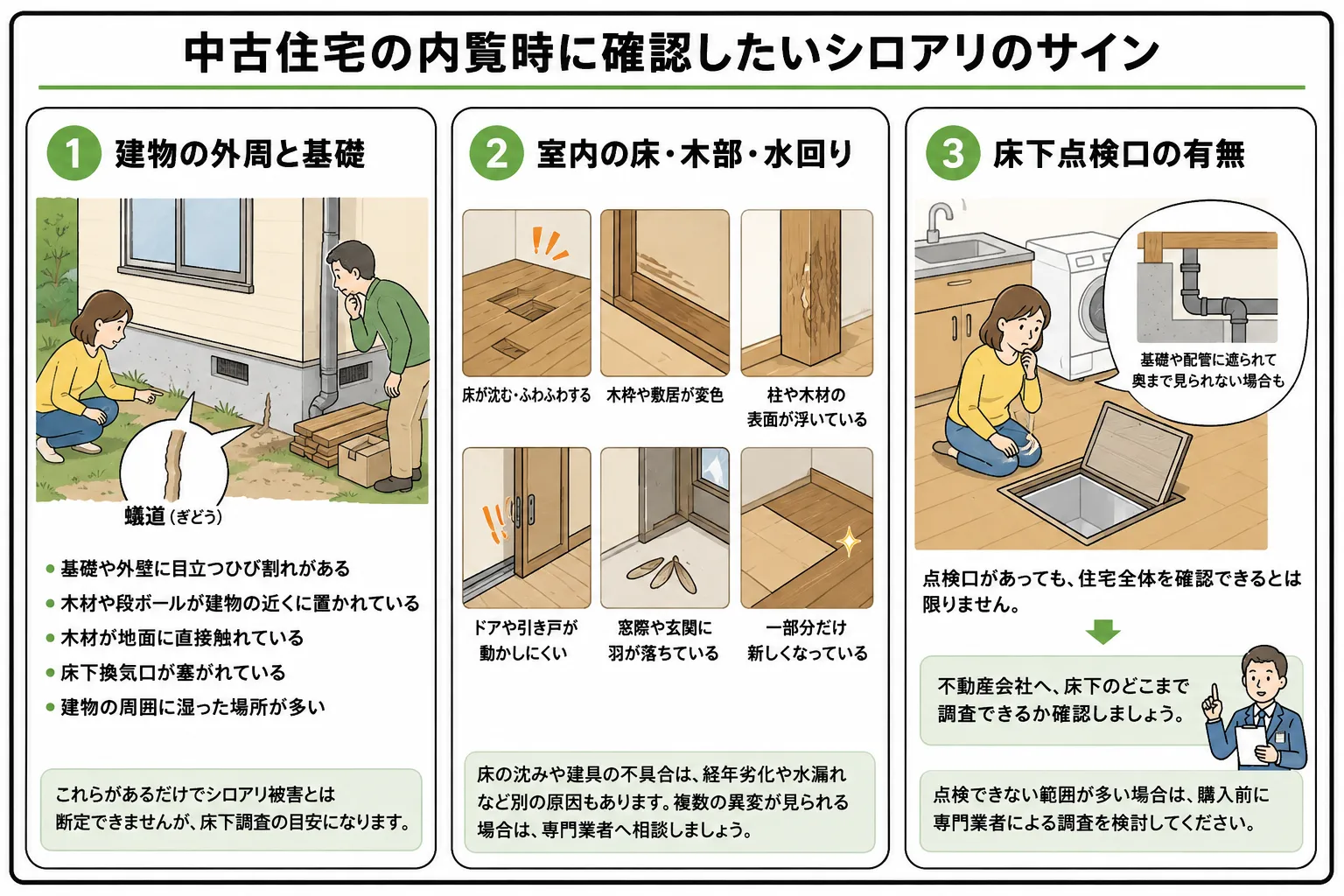 中古住宅の内覧時に確認したいシロアリのサイン

1 建物の外周と基礎

蟻道（ぎどう）

● 基礎や外壁に目立つひび割れがある
● 木材や段ボールが建物の近くに置かれている
● 木材が地面に直接触れている
● 床下換気口が塞がれている
● 建物の周囲に湿った場所が多い

これらがあるだけでシロアリ被害とは断定できませんが、床下調査の目安になります。

2 室内の床・木部・水回り

床が沈む・ふわふわする

木枠や敷居が変色

柱や木材の表面が浮いている

ドアや引き戸が動かしにくい

窓際や玄関に羽が落ちている

一部分だけ新しくなっている

床の沈みや建具の不具合は、経年劣化や水漏れなど別の原因もあります。複数の異変が見られる場合は、専門業者へ相談しましょう。

3 床下点検口の有無

基礎や配管に遮られて奥まで見られない場合も

点検口があっても、住宅全体を確認できるとは限りません。

不動産会社へ、床下のどこまで調査できるか確認しましょう。

点検できない範囲が多い場合は、購入前に専門業者による調査を検討してください。