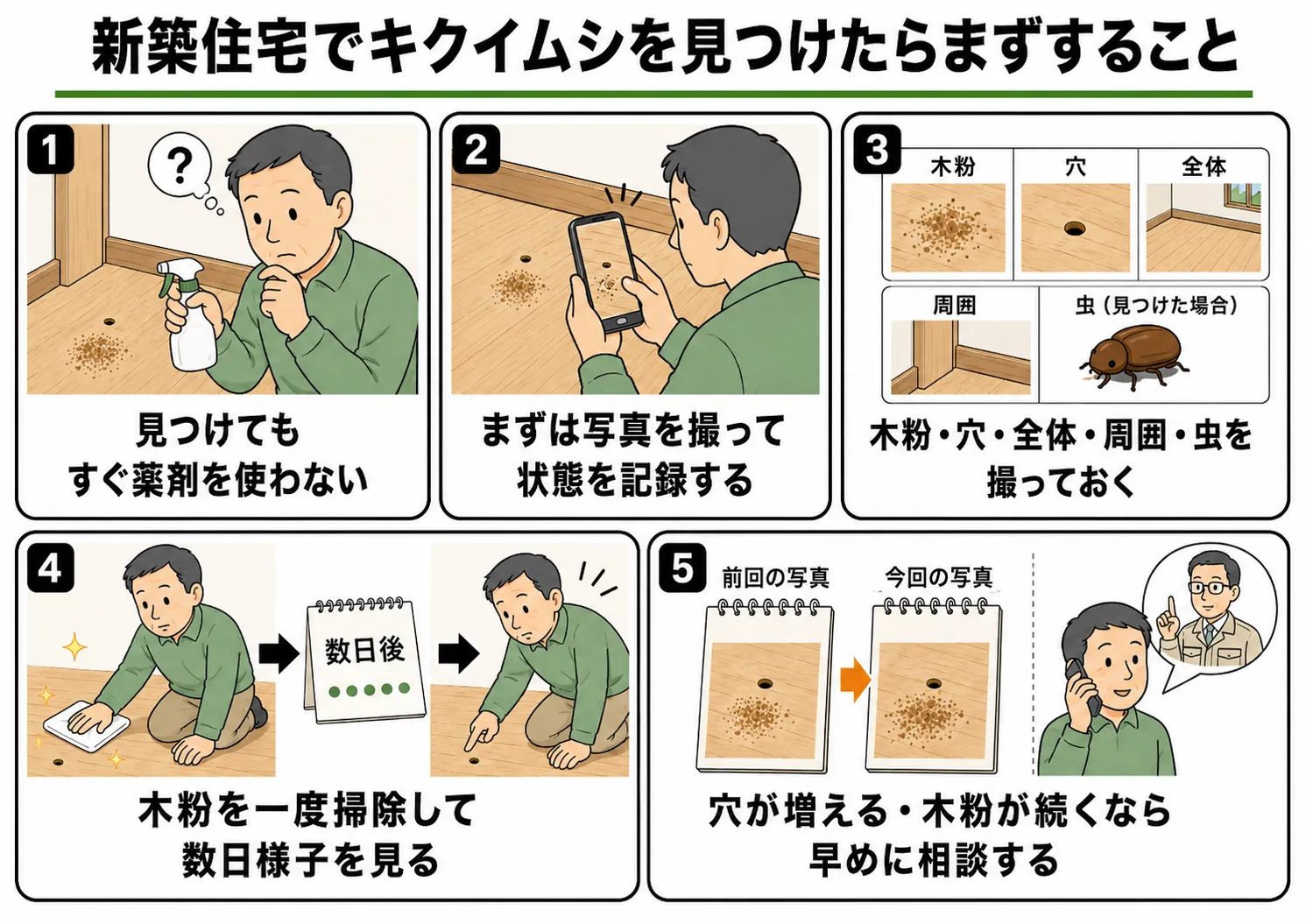 新築住宅でキクイムシを見つけたらまずすること

1
?
見つけても
すぐ薬剤を使わない

2
まずは写真を撮って
状態を記録する

3
木粉
穴
全体
周囲
虫（見つけた場合）
木粉・穴・全体・周囲・虫を
撮っておく

4
数日後
木粉を一度掃除して
数日様子を見る

5
前回の写真
今回の写真
穴が増える・木粉が続くなら
早めに相談する