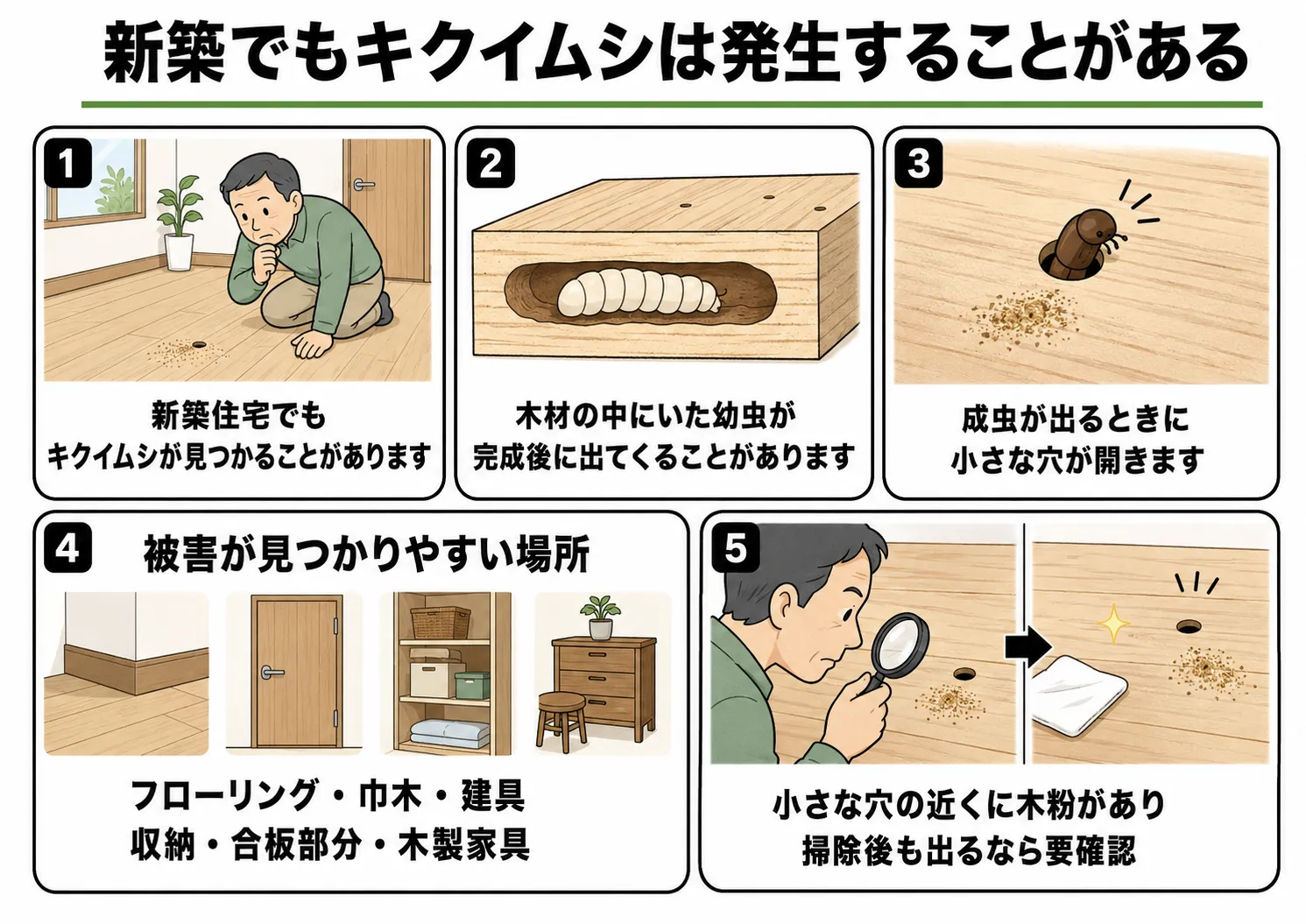 新築でもキクイムシは発生することがある

1

新築住宅でも
キクイムシが見つかることがあります

2

木材の中にいた幼虫が
完成後に出てくることがあります

3

成虫が出るときに
小さな穴が開きます

4

被害が見つかりやすい場所

フローリング・巾木・建具
収納・合板部分・木製家具

5

小さな穴の近くに木粉があり
掃除後も出るなら要確認