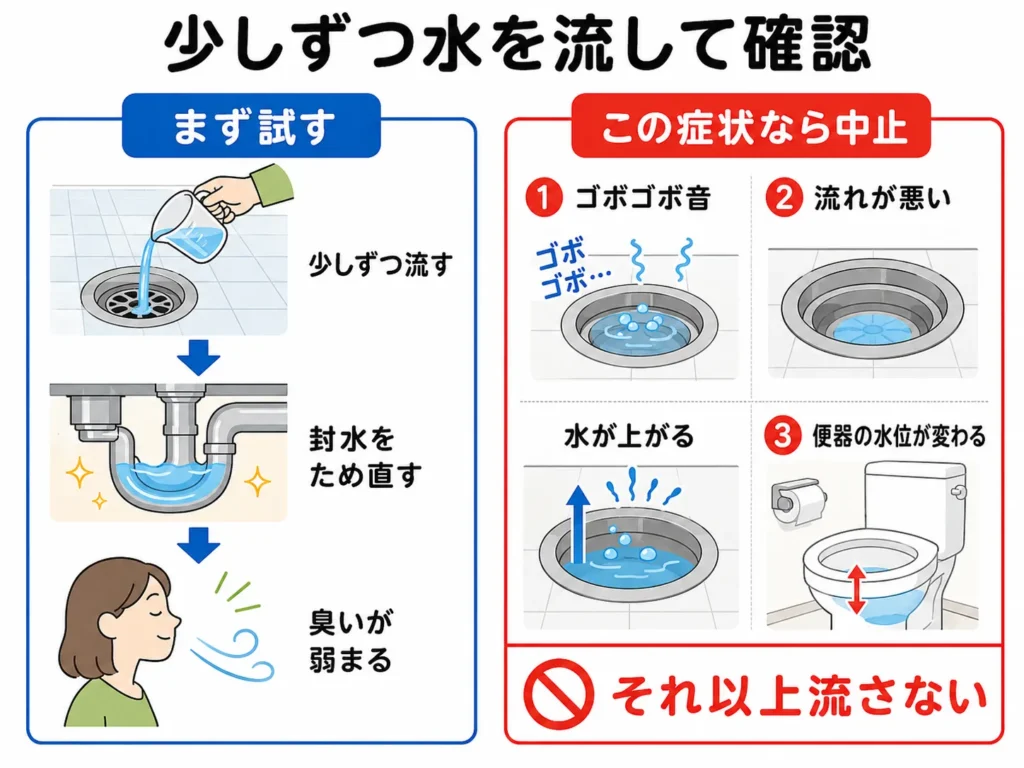 少しずつ水を流して確認

まず試す

少しずつ流す

封水をため直す

臭いが弱まる

この症状なら中止

1 ゴボゴボ音

ゴボゴボ…

2 流れが悪い

水が上がる

3 便器の水位が変わる

それ以上流さない