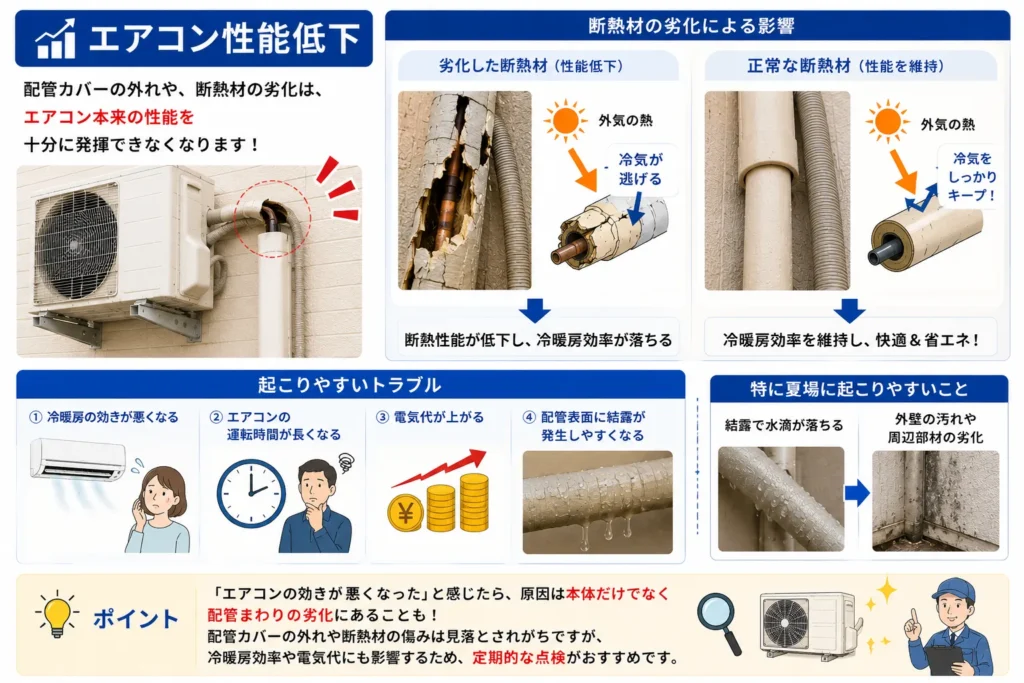 エアコン性能低下

配管カバーの外れや、断熱材の劣化は、エアコン本来の性能を十分に発揮できなくなります！

断熱材の劣化による影響

劣化した断熱材（性能低下）

外気の熱

冷気が逃げる

断熱性能が低下し、冷暖房効率が落ちる

正常な断熱材（性能を維持）

外気の熱

冷気をしっかりキープ！

冷暖房効率を維持し、快適＆省エネ！

起こりやすいトラブル

① 冷暖房の効きが悪くなる

② エアコンの運転時間が長くなる

③ 電気代が上がる

¥

④ 配管表面に結露が発生しやすくなる

特に夏場に起こりやすいこと

結露で水滴が落ちる

外壁の汚れや周辺部材の劣化

ポイント

「エアコンの効きが悪くなった」と感じたら、原因は本体だけでなく配管まわりの劣化にあることも！
配管カバーの外れや断熱材の傷みは見落とされがちですが、冷暖房効率や電気代にも影響するため、定期的な点検がおすすめです。