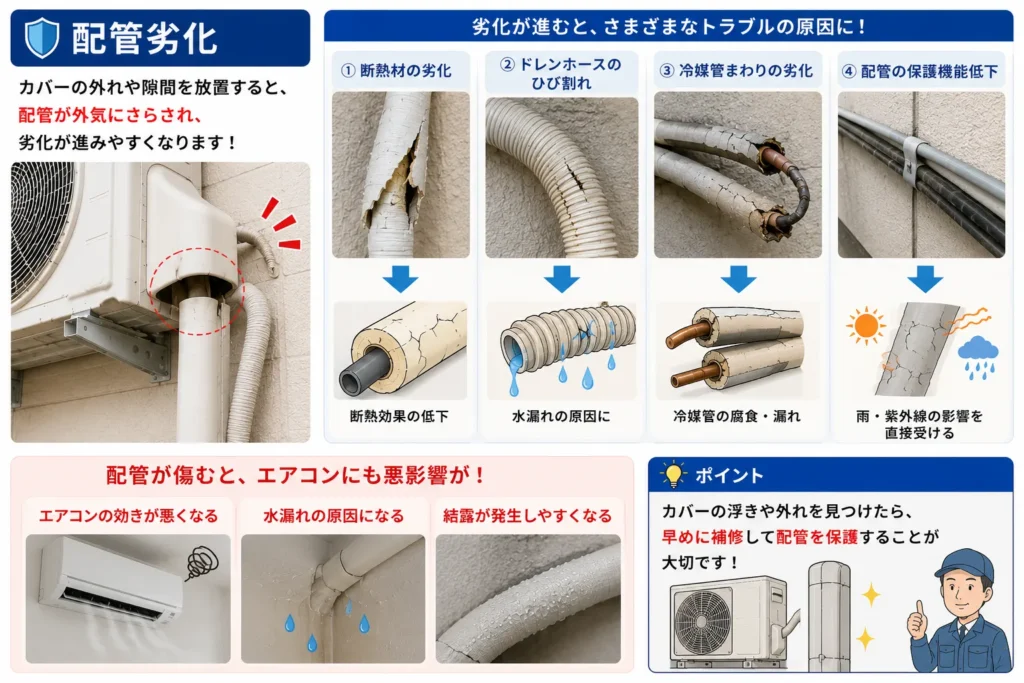 配管劣化

カバーの外れや隙間を放置すると、配管が外気にさらされ、劣化が進みやすくなります！

劣化が進むと、さまざまなトラブルの原因に！

① 断熱材の劣化

断熱効果の低下

② ドレンホースのひび割れ

水漏れの原因に

③ 冷媒管まわりの劣化

冷媒管の腐食・漏れ

④ 配管の保護機能低下

雨・紫外線の影響を直接受ける

配管が傷むと、エアコンにも悪影響が！

エアコンの効きが悪くなる

水漏れの原因になる

結露が発生しやすくなる

ポイント

カバーの浮きや外れを見つけたら、早めに補修して配管を保護することが大切です！