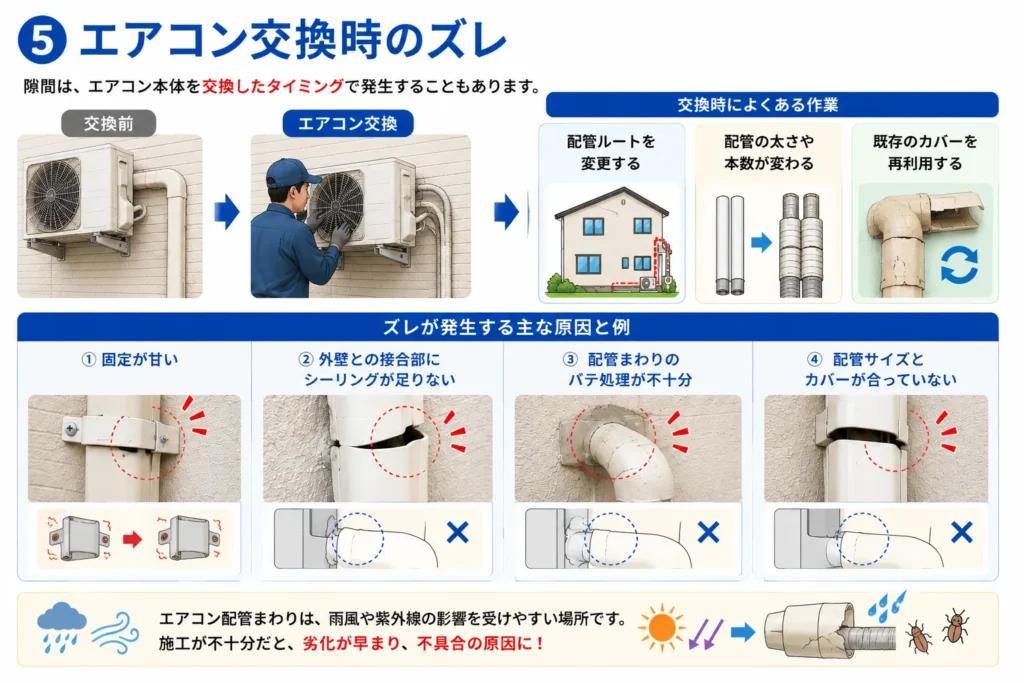 ⑤ エアコン交換時のズレ

隙間は、エアコン本体を交換したタイミングで発生することもあります。

交換前

エアコン交換

交換時によくある作業

配管ルートを変更する

配管の太さや本数が変わる

既存のカバーを再利用する

ズレが発生する主な原因と例

① 固定が甘い

② 外壁との接合部にシーリングが足りない

③ 配管まわりのパテ処理が不十分

④ 配管サイズとカバーが合っていない

エアコン配管まわりは、雨風や紫外線の影響を受けやすい場所です。
施工が不十分だと、劣化が早まり、不具合の原因に！