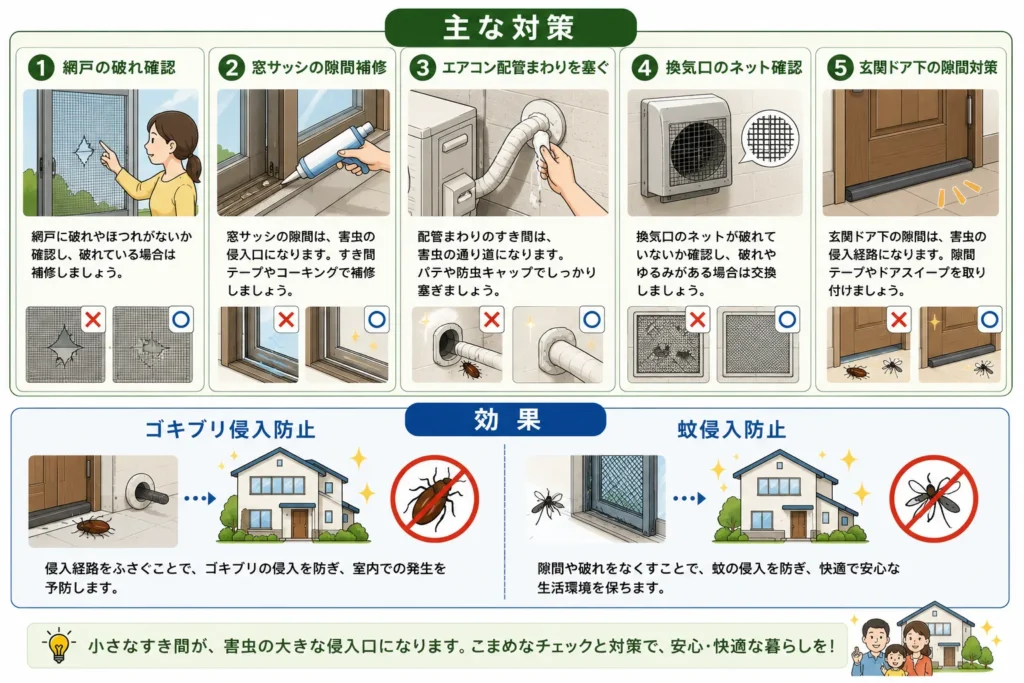 主な対策

1 網戸の破れ確認

網戸に破れやほつれがないか確認し、破れている場合は補修しましょう。

×　○

2 窓サッシの隙間補修

窓サッシの隙間は、害虫の侵入口になります。すき間テープやコーキングで補修しましょう。

×　○

3 エアコン配管まわりを塞ぐ

配管まわりのすき間は、害虫の通り道になります。パテや防虫キャップでしっかり塞ぎましょう。

×　○

4 換気口のネット確認

換気口のネットが破れていないか確認し、破れやゆるみがある場合は交換しましょう。

×　○

5 玄関ドア下の隙間対策

玄関ドア下の隙間は、害虫の侵入経路になります。隙間テープやドアスイープを取り付けましょう。

×　○

効果

ゴキブリ侵入防止

侵入経路をふさぐことで、ゴキブリの侵入を防ぎ、室内での発生を予防します。

蚊侵入防止

隙間や破れをなくすことで、蚊の侵入を防ぎ、快適で安心な生活環境を保ちます。

小さなすき間が、害虫の大きな侵入口になります。こまめなチェックと対策で、安心・快適な暮らしを！