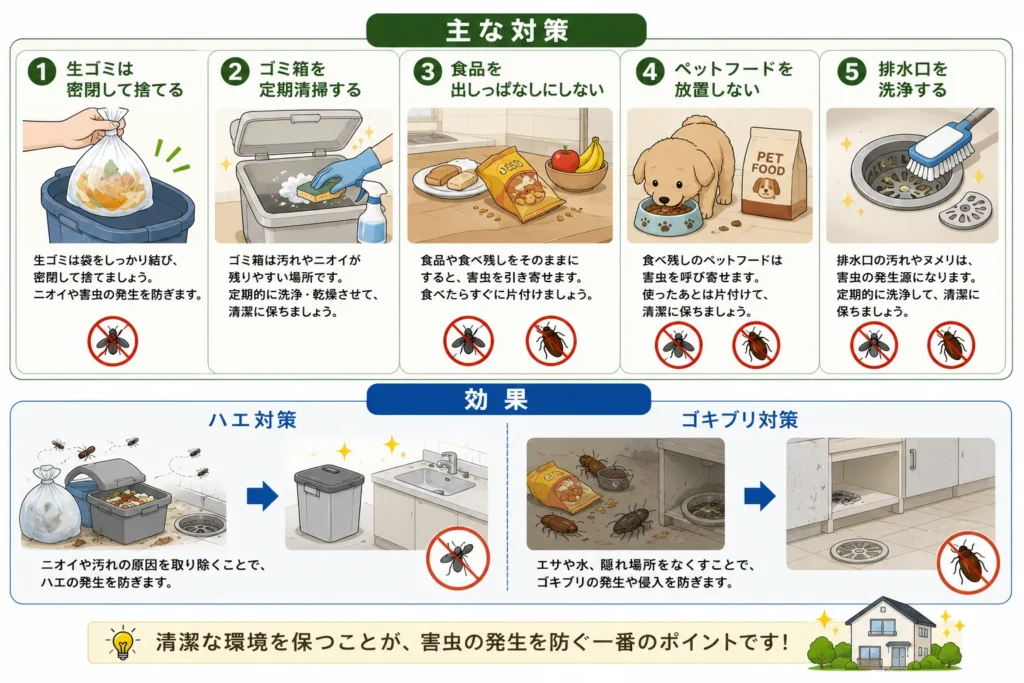 主な対策

1 生ゴミは密閉して捨てる

生ゴミは袋をしっかり結び、密閉して捨てましょう。ニオイや害虫の発生を防ぎます。

2 ゴミ箱を定期清掃する

ゴミ箱は汚れやニオイが残りやすい場所です。定期的に洗浄・乾燥させて、清潔に保ちましょう。

3 食品を出しっぱなしにしない

食品や食べ残しをそのままにすると、害虫を引き寄せます。食べたらすぐに片付けましょう。

4 ペットフードを放置しない

PET FOOD

食べ残しのペットフードは害虫を呼び寄せます。使ったあとは片付けて、清潔に保ちましょう。

5 排水口を洗浄する

排水口の汚れやヌメリは、害虫の発生源になります。定期的に洗浄して、清潔に保ちましょう。

効果

ハエ対策

ニオイや汚れの原因を取り除くことで、ハエの発生を防ぎます。

ゴキブリ対策

エサや水、隠れ場所をなくすことで、ゴキブリの発生や侵入を防ぎます。

清潔な環境を保つことが、害虫の発生を防ぐ一番のポイントです！