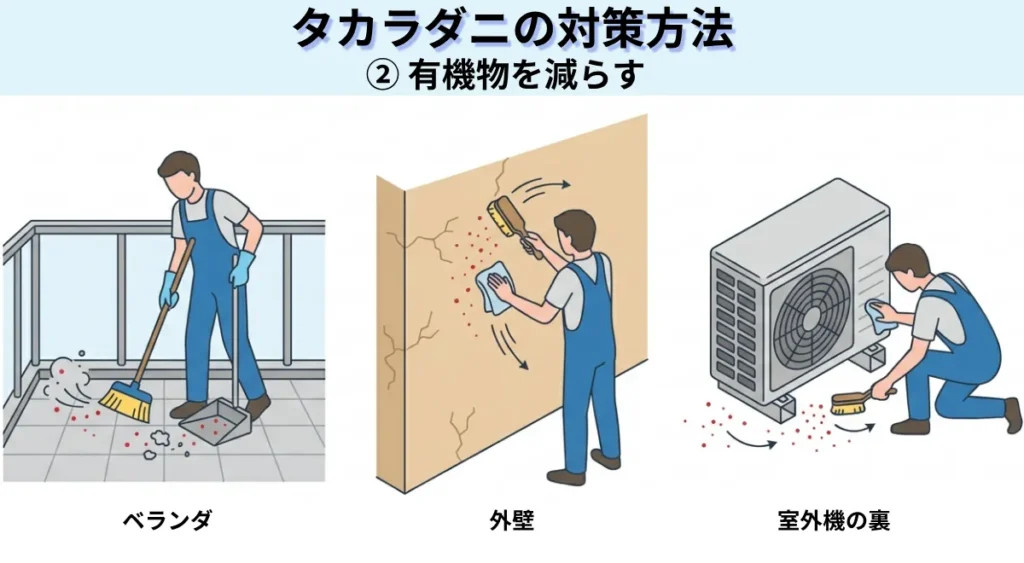 タカラダニの対策方法
② 有機物を減らす

ベランダ

外壁

室外機の裏