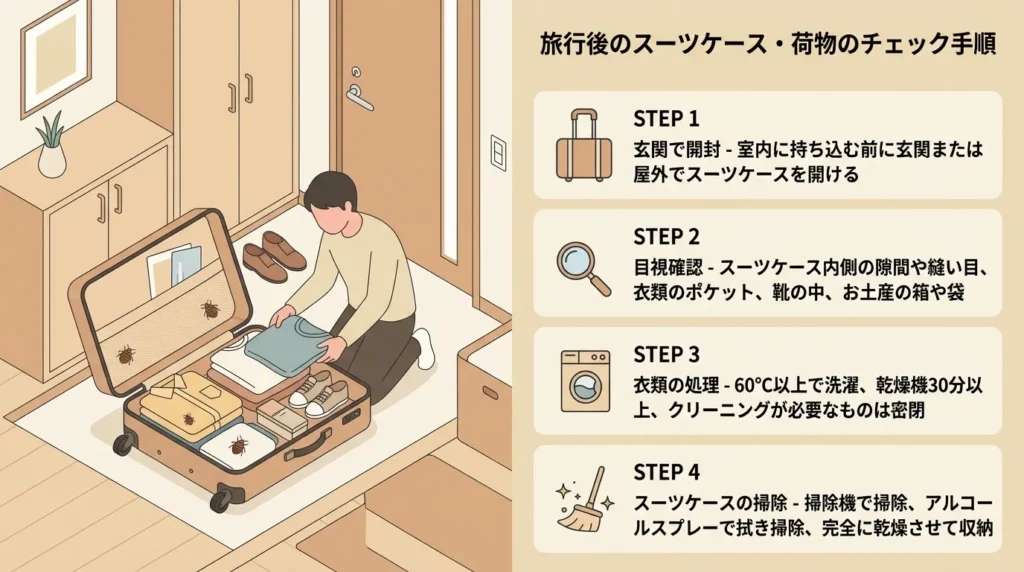 旅行後のスーツケース・荷物のチェック手順

STEP 1
玄関で開封 - 室内に持ち込む前に玄関または屋外でスーツケースを開ける

STEP 2
目視確認 - スーツケース内側の隙間や縫い目、衣類のポケット、靴の中、お土産の箱や袋

STEP 3
衣類の処理 - 60°C以上で洗濯、乾燥機30分以上、クリーニングが必要なものは密閉

STEP 4
スーツケースの掃除 - 掃除機で掃除、アルコールスプレーで拭き掃除、完全に乾燥させて収納