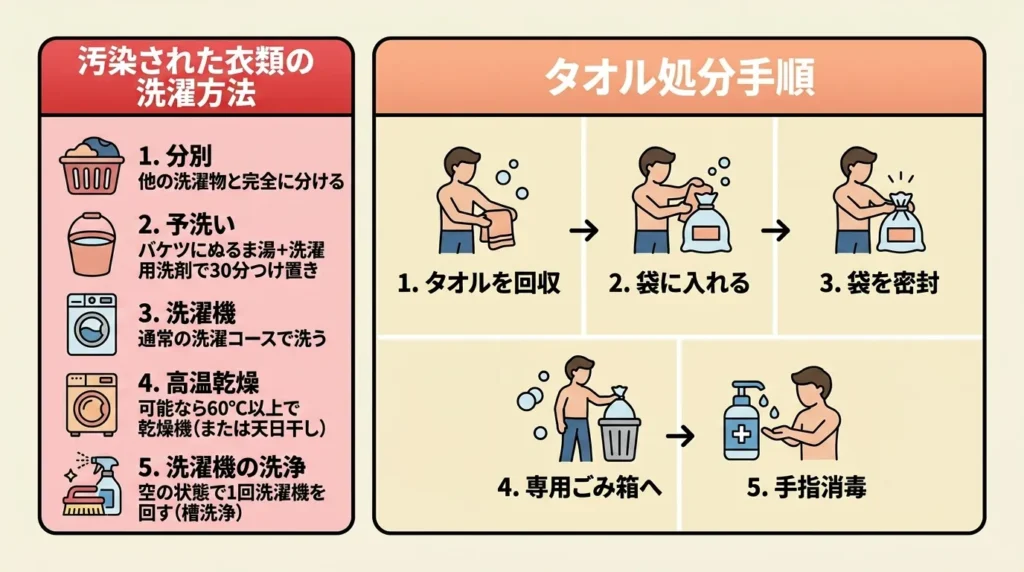 汚染された衣類の洗濯方法

1. 分別
他の洗濯物と完全に分ける

2. 予洗い
バケツにぬるま湯+洗濯用洗剤で30分つけ置き

3. 洗濯機
通常の洗濯コースで洗う

4. 高温乾燥
可能なら60°C以上で乾燥機（または天日干し）

5. 洗濯機の洗浄
空の状態で1回洗濯機を回す（槽洗浄）

タオル処分手順

1. タオルを回収

2. 袋に入れる

3. 袋を密封

4. 専用ごみ箱へ

5. 手指消毒