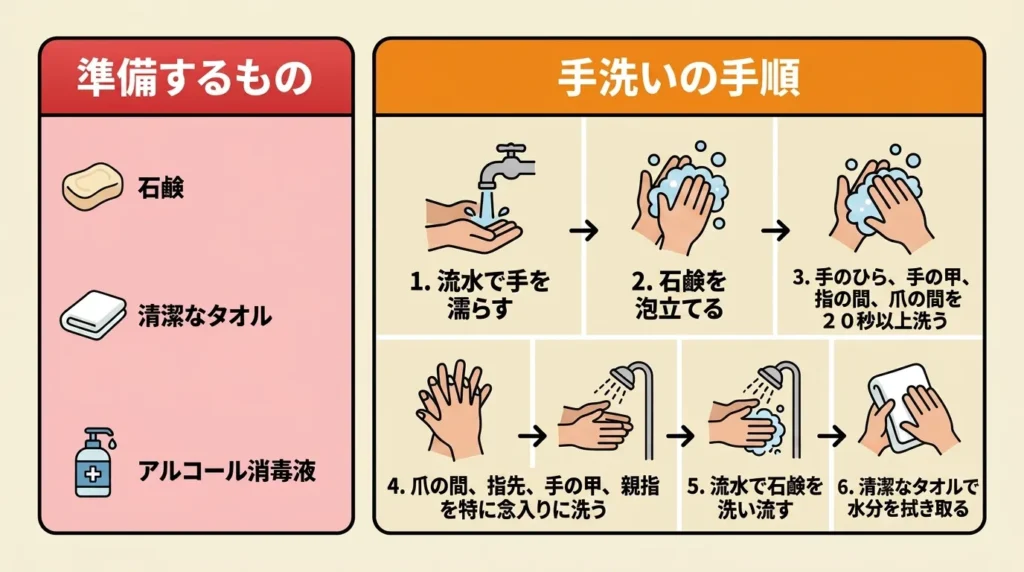 準備するもの

石鹸

清潔なタオル

アルコール消毒液

手洗いの手順

1. 流水で手を濡らす

2. 石鹸を泡立てる

3. 手のひら、手の甲、指の間、爪の間を２０秒以上洗う

4. 爪の間、指先、手の甲、親指を特に念入りに洗う

5. 流水で石鹸を洗い流す

6. 清潔なタオルで水分を拭き取る