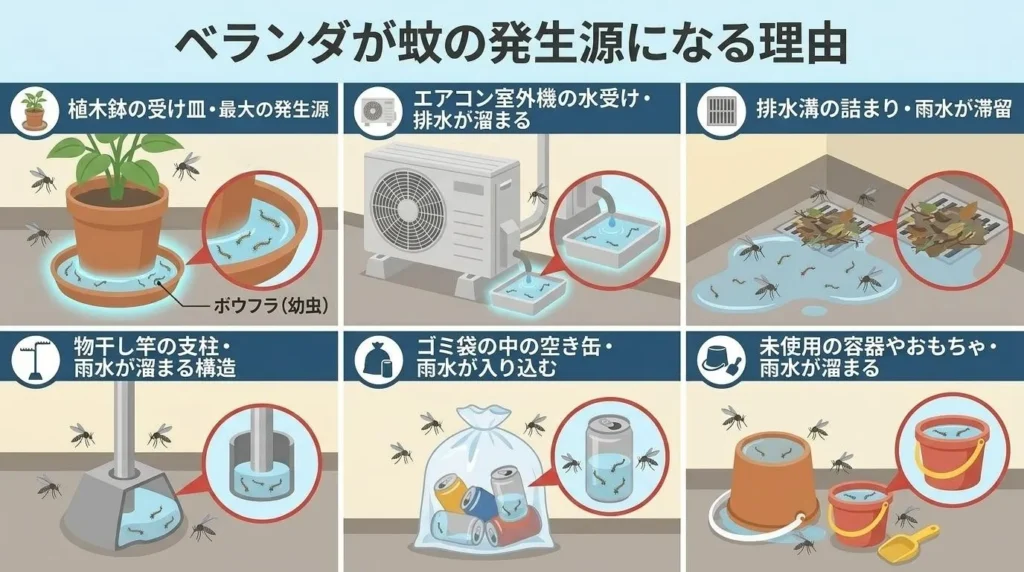 ベランダが蚊の発生源になる理由

植木鉢の受け皿・最大の発生源

ボウフラ（幼虫）

エアコン室外機の水受け・排水が溜まる

排水溝の詰まり・雨水が滞留

物干し竿の支柱・雨水が溜まる構造

ゴミ袋の中の空き缶・雨水が入り込む

未使用の容器やおもちゃ・雨水が溜まる