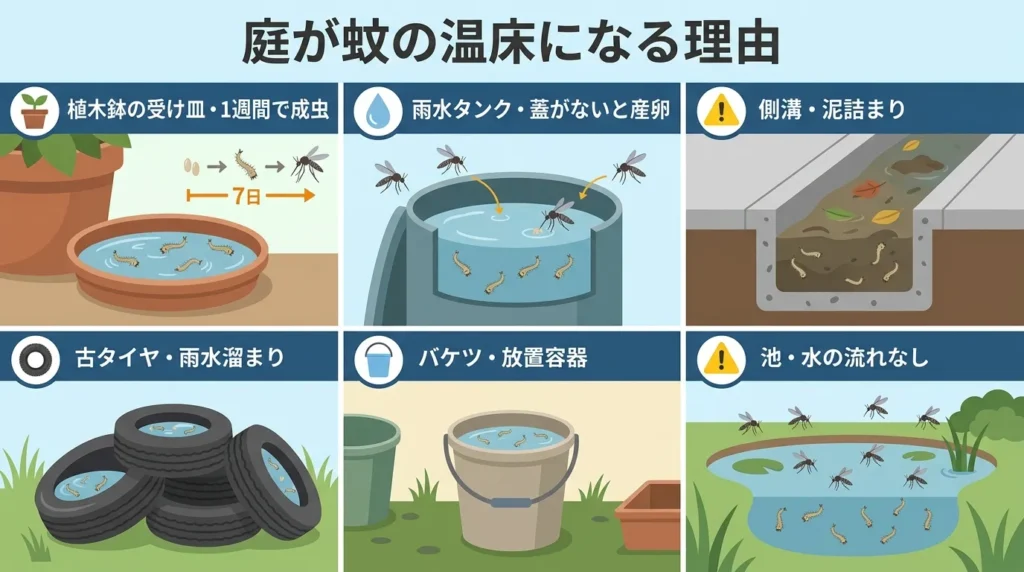 庭が蚊の温床になる理由

植木鉢の受け皿・1週間で成虫

7日

雨水タンク・蓋がないと産卵

側溝・泥詰まり

古タイヤ・雨水溜まり

バケツ・放置容器

池・水の流れなし