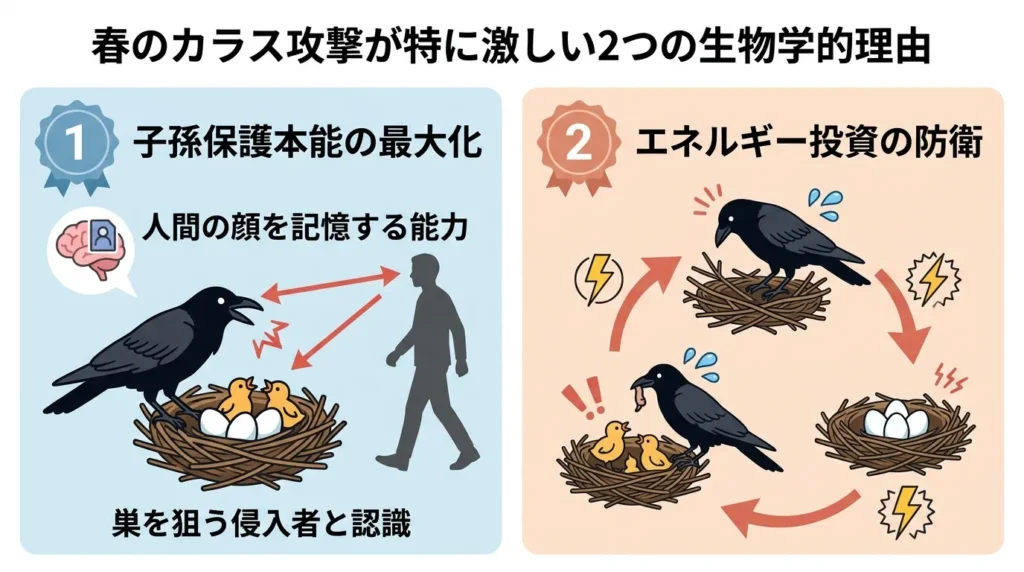 春のカラス攻撃が特に激しい2つの生物学的理由

1 子孫保護本能の最大化

人間の顔を記憶する能力

巣を狙う侵入者と認識

2 エネルギー投資の防衛