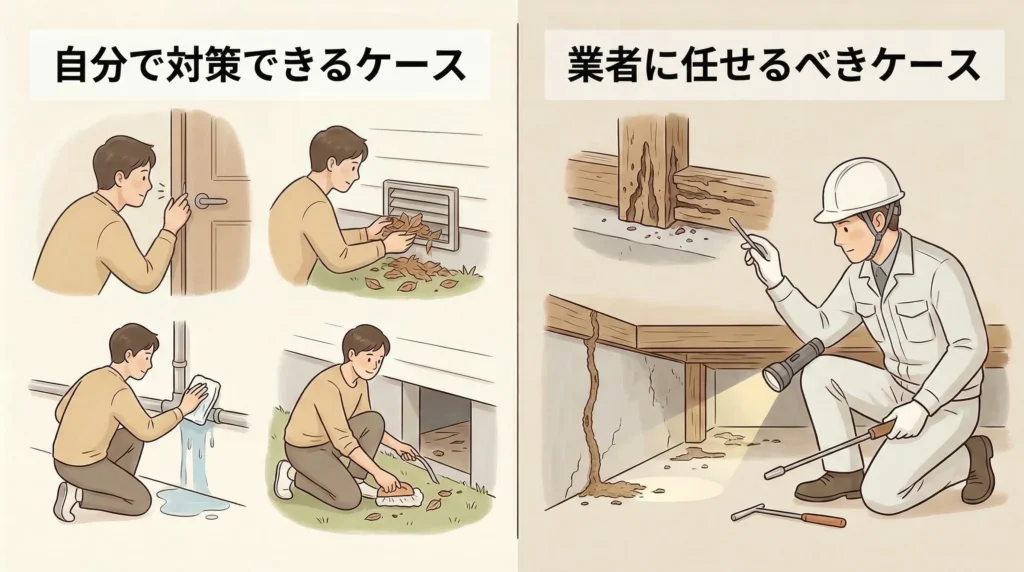 自分で対策できるケース

業者に任せるべきケース