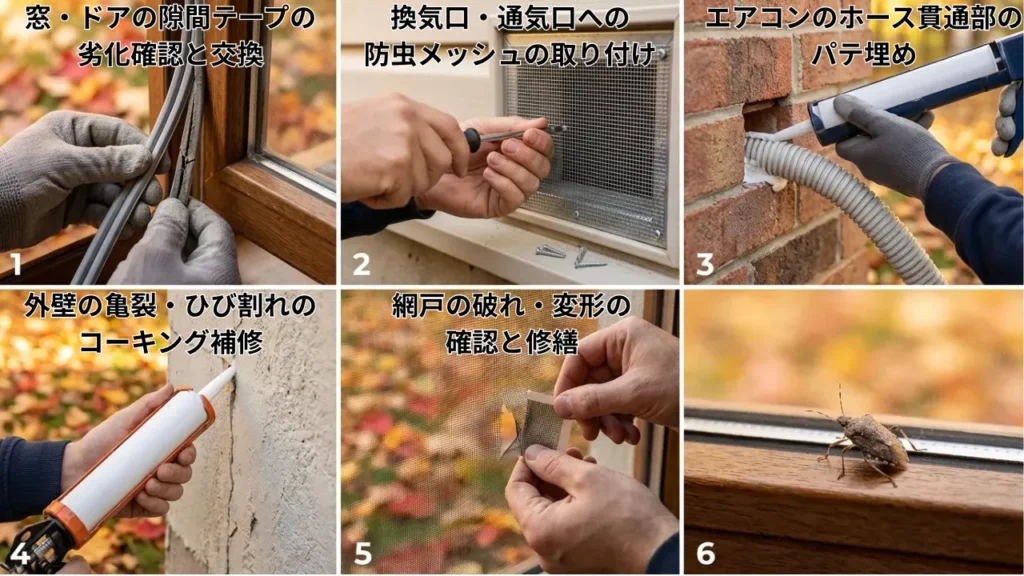 窓・ドアの隙間テープの劣化確認と交換

1

換気口・通気口への防虫メッシュの取り付け

2

エアコンのホース貫通部のパテ埋め

3

外壁の亀裂・ひび割れのコーキング補修

4

網戸の破れ・変形の確認と修繕

5

6