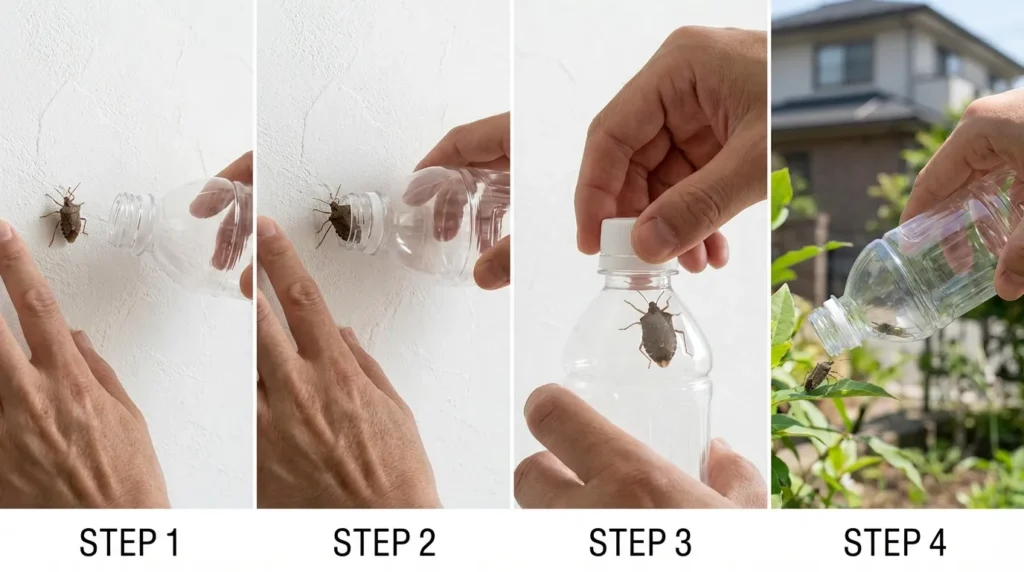 STEP 1

STEP 2

STEP 3

STEP 4