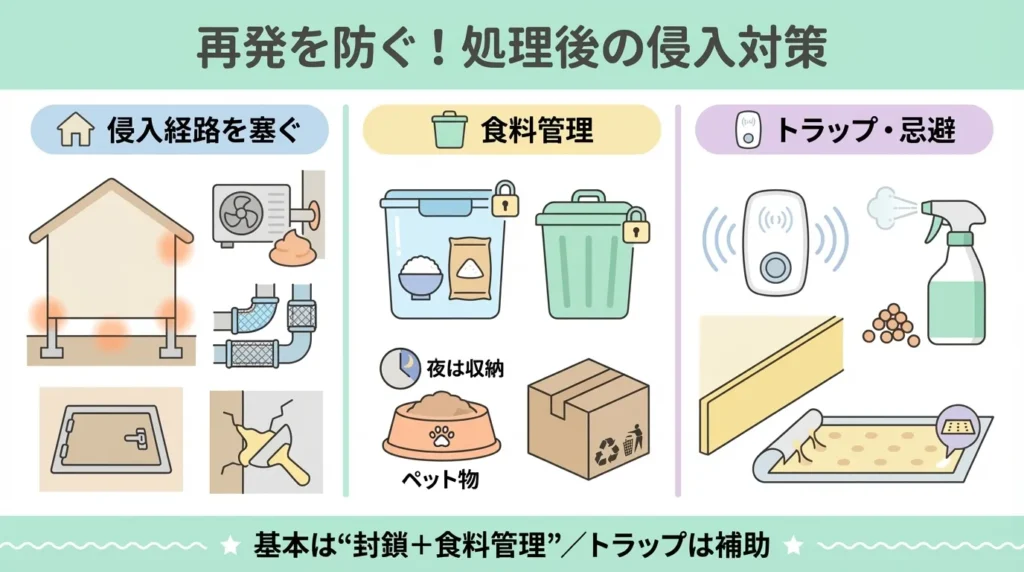 再発を防ぐ！処理後の侵入対策

侵入経路を塞ぐ

食料管理

夜は収納

ペット物

トラップ・忌避

★ 基本は“封鎖＋食料管理”／トラップは補助 ★