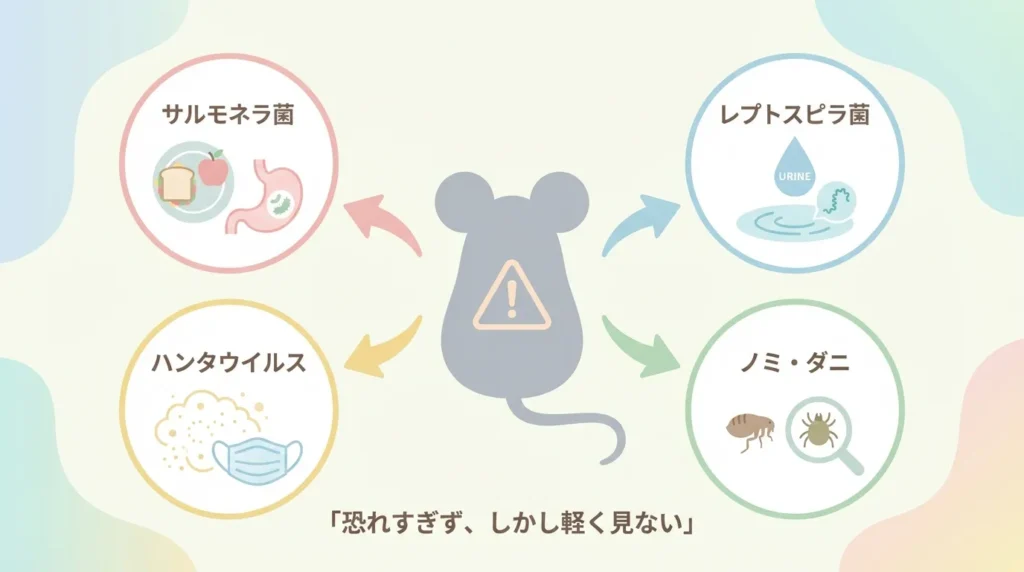 サルモネラ菌

レプトスピラ菌

URINE

ハンタウイルス

ノミ・ダニ

「恐れすぎず、しかし軽く見ない」