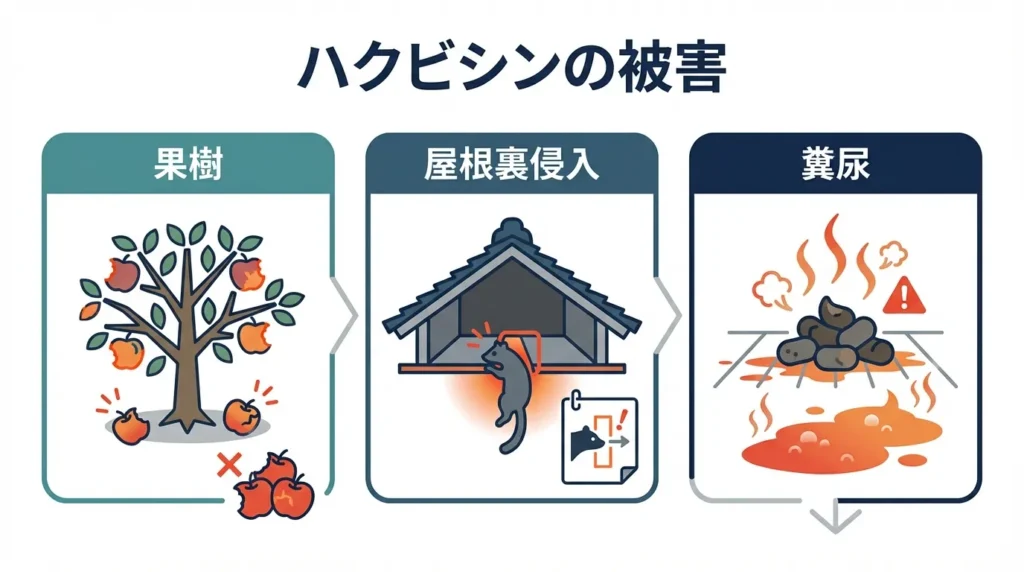 ハクビシンの被害

果樹

屋根裏侵入

糞尿