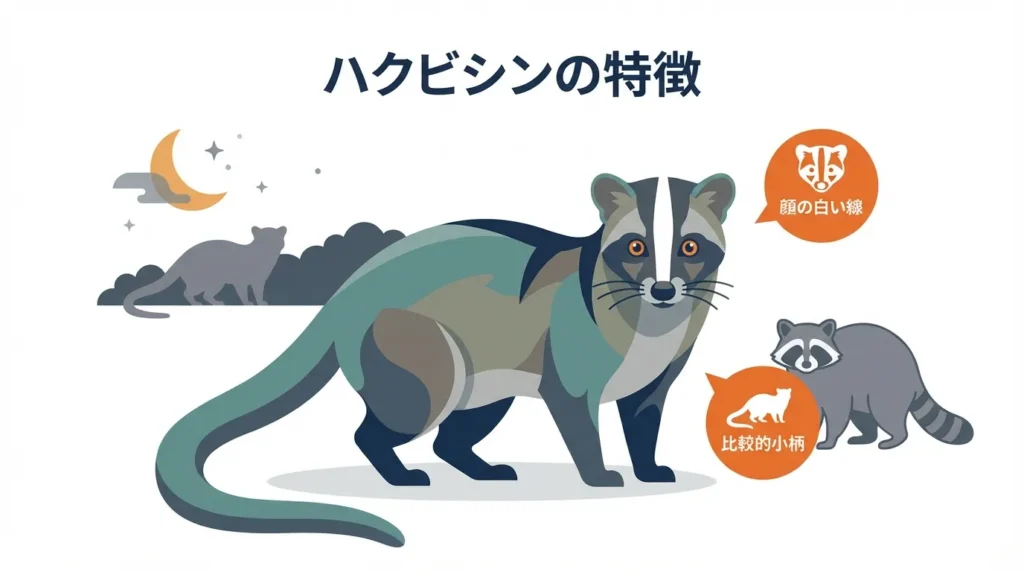 ハクビシンの特徴

顔の白い線

比較的小柄