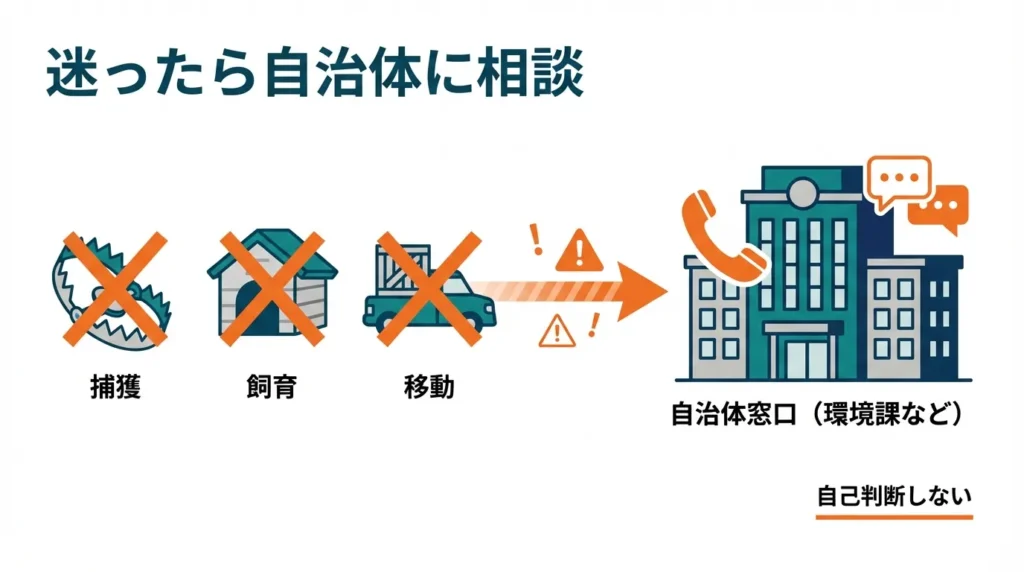 迷ったら自治体に相談

捕獲

飼育

移動

自治体窓口（環境課など）

自己判断しない