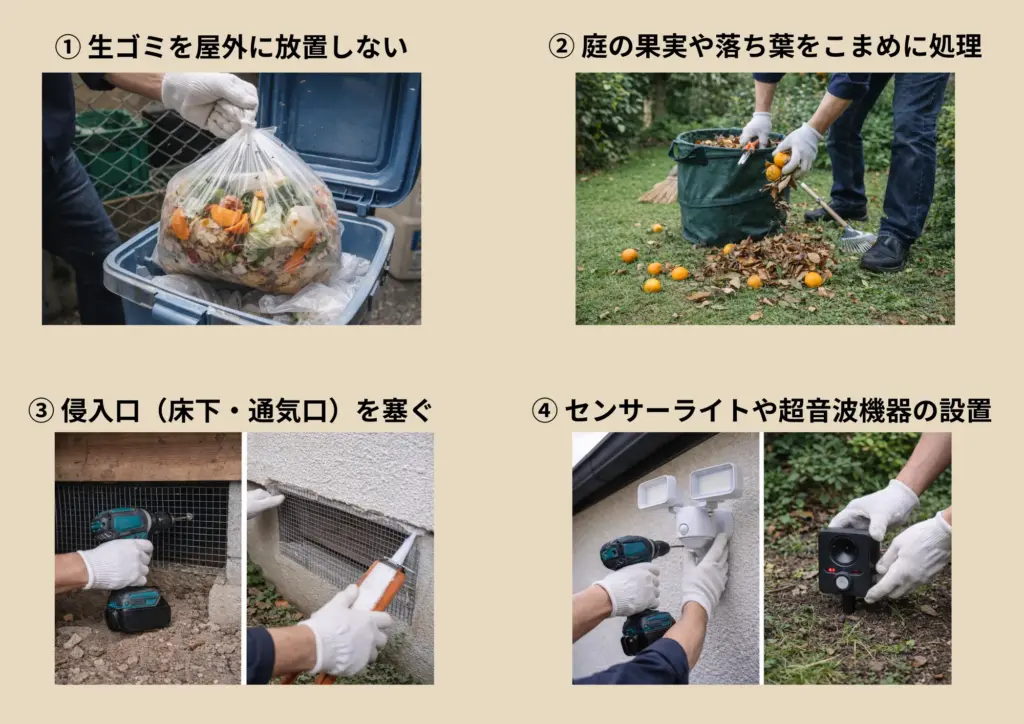 ① 生ゴミを屋外に放置しない

② 庭の果実や落ち葉をこまめに処理

③ 侵入口（床下・通気口）を塞ぐ

④ センサーライトや超音波機器の設置