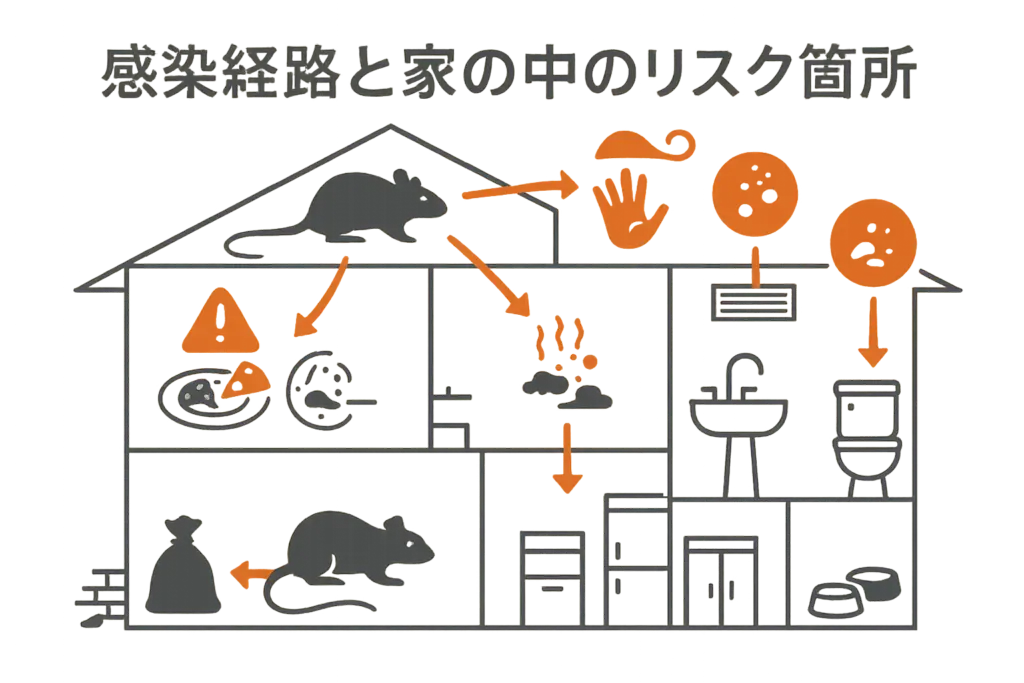 感染経路と家の中のリスク箇所