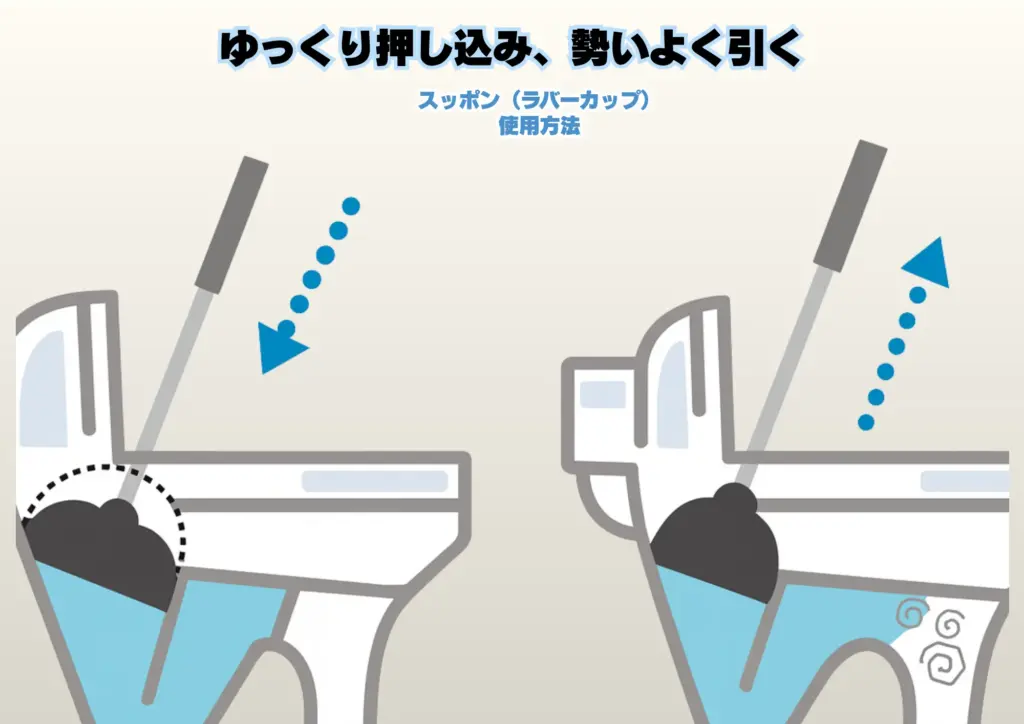 ゆっくり押し込み、勢いよく引く

スッポン（ラバーカップ）
使用方法