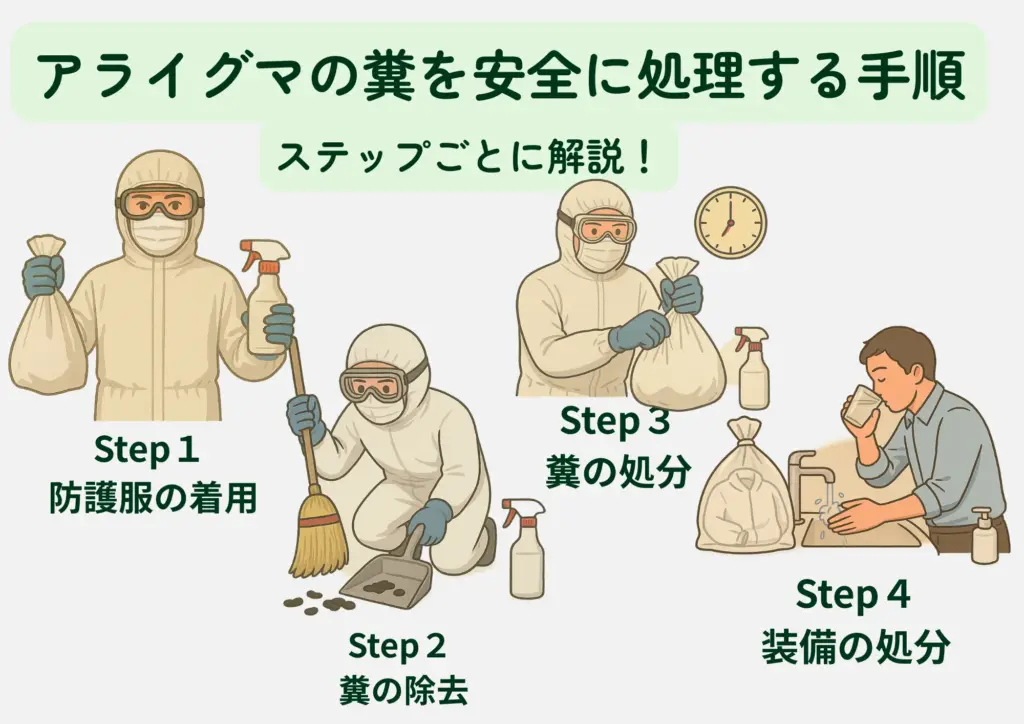 アライグマの糞を安全に処理する手順

ステップごとに解説！

Step 1
防護服の着用

Step 2
糞の除去

Step 3
糞の処分

Step 4
装備の処分